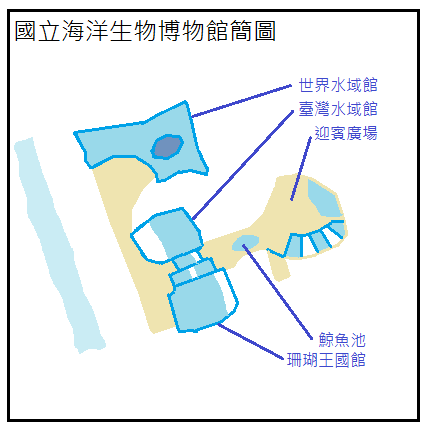 國立海洋生物博物館簡圖

世界水域館

臺灣水域館

迎賓廣場

鯨魚池

珊瑚王國館