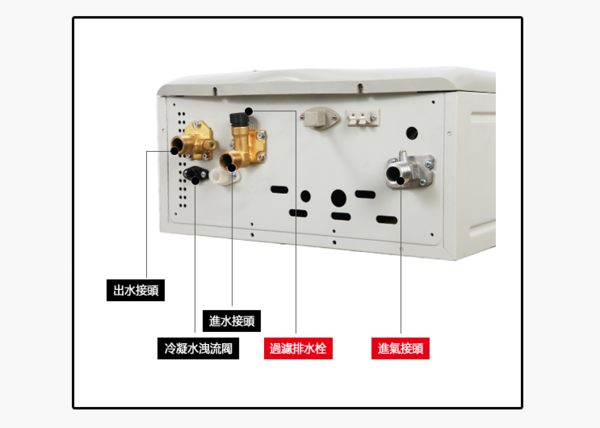 出水接頭

進水接頭

冷凝水洩流閥

過濾排水栓

進氣接頭