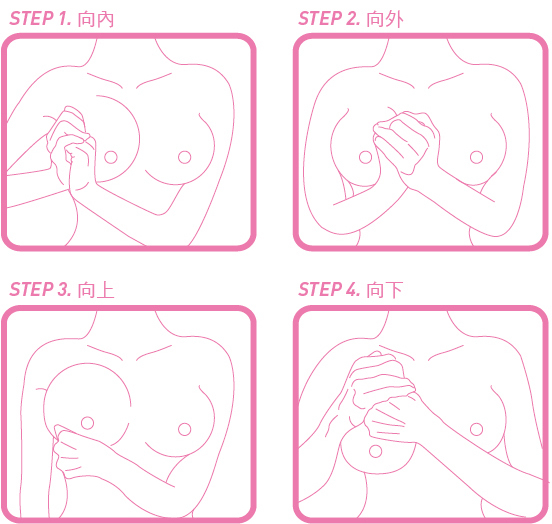 STEP 1. 向內

STEP 2. 向外

STEP 3. 向上

STEP 4. 向下