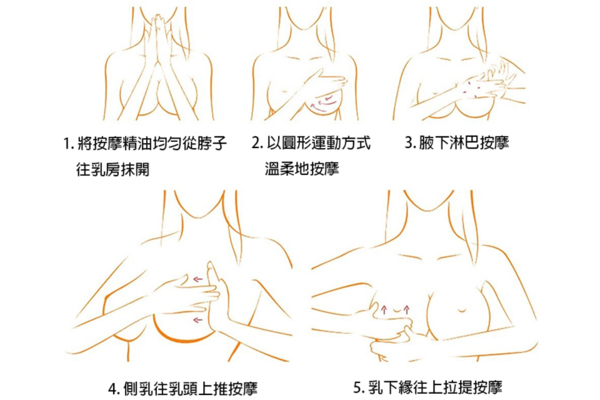 1. 將按摩精油均勻從脖子往乳房抹開

2. 以圓形運動方式溫柔地按摩

3. 腋下淋巴按摩

4. 側乳往乳頭上推按摩

5. 乳下緣往上拉提按摩