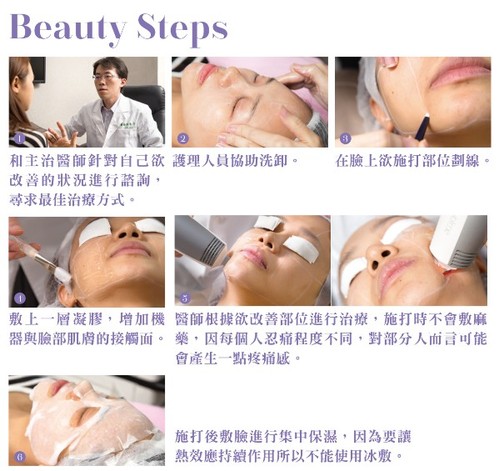 Beauty Steps

1
和主治醫師針對自己欲改善的狀況進行諮詢，尋求最佳治療方式。

2
護理人員協助洗卸。

3
在臉上欲施打部位劃線。

4
敷上一層凝膠，增加機器與臉部肌膚的接觸面。

5
醫師根據欲改善部位進行治療，施打時不會敷麻藥，因每個人忍痛程度不同，對部分人而言可能會產生一點疼痛感。

6
施打後敷臉進行集中保濕，因為要讓熱效應持續作用所以不能使用冰敷。