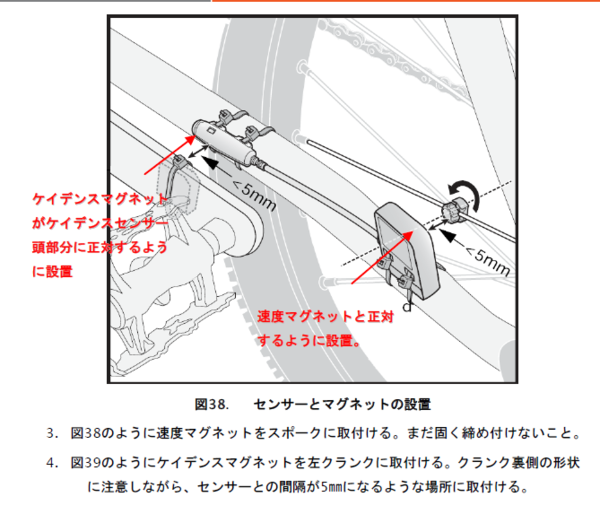 ケイデンスマグネットがケイデンスセンサー頭部分に正対するように設置

<5mm

<5mm

d

速度マグネットと正対するように設置。

図38.　　センサーとマグネットの設置

3.　図38のように速度マグネットをスポークに取付ける。まだ固く締め付けないこと。

4.　図39のようにケイデンスマグネットを左クランクに取付ける。クランク裏側の形状に注意しながら、センサーとの間隔が5㎜になるような場所に取付ける。