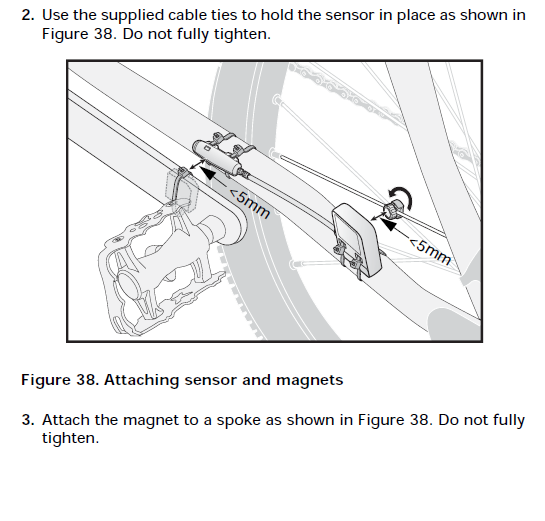 2. Use the supplied cable ties to hold the sensor in place as shown in Figure 38. Do not fully tighten.

<5mm

<5mm

Figure 38. Attaching sensor and magnets

3. Attach the magnet to a spoke as shown in Figure 38. Do not fully tighten.