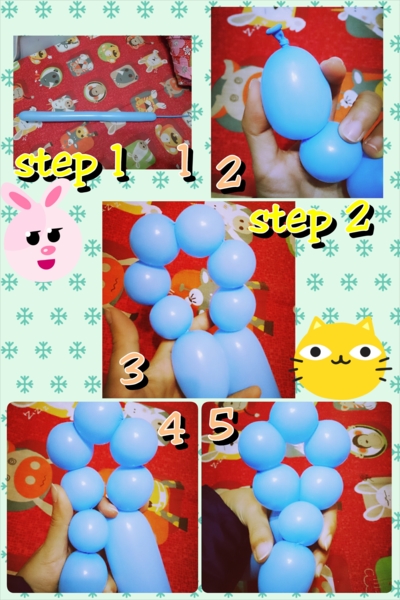 step 1 1

2

step 2

3

4

5