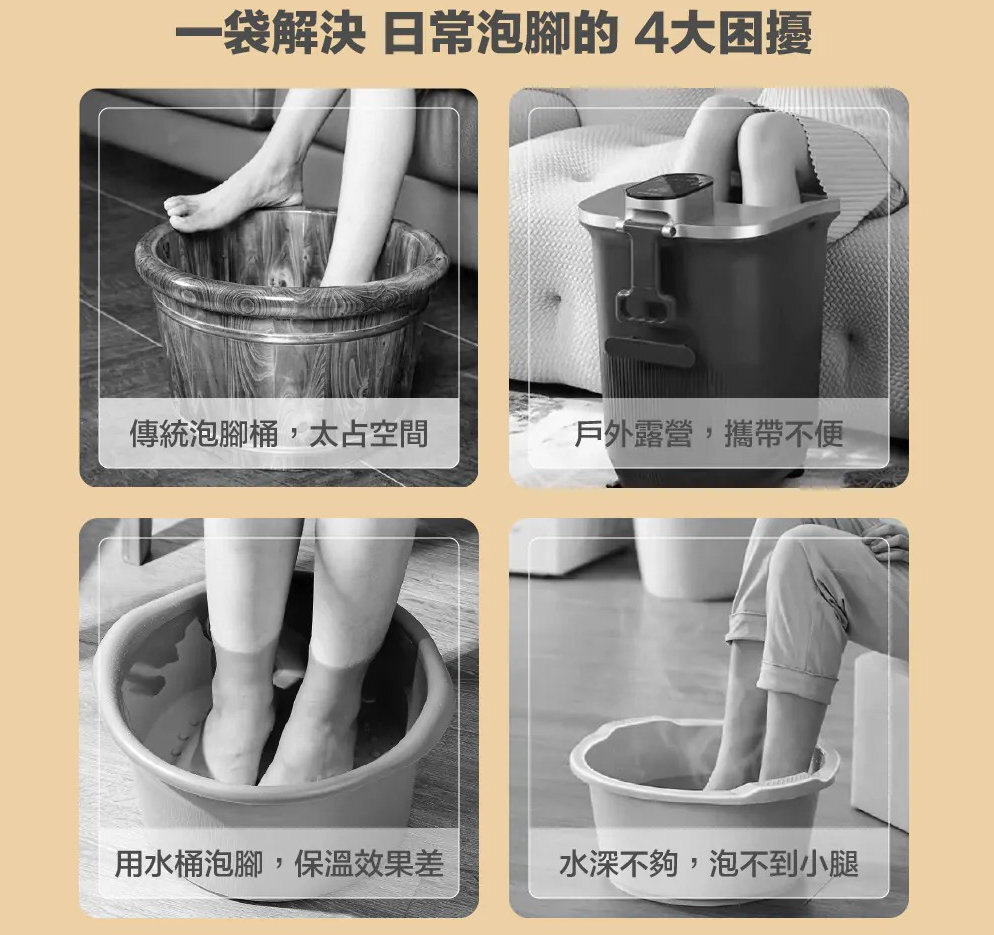 一袋解決 日常泡腳的 4大困擾

傳統泡腳桶，太占空間

戶外露營，攜帶不便

用水桶泡腳，保溫效果差

水深不夠，泡不到小腿