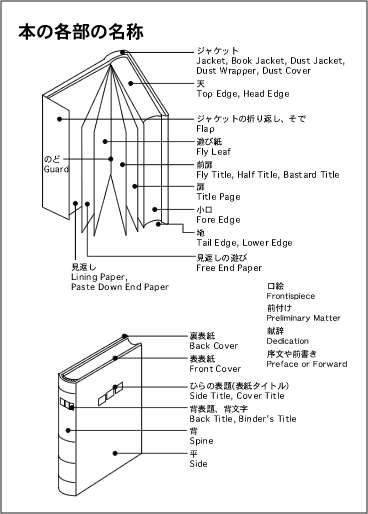 本の各部の名称

ジャケット
Jacket, Book Jacket, Dust Jacket, Dust Wrapper, Dust Cover

天
Top Edge, Head Edge

ジャケットの折り返し、そで
Flap

遊び紙
Fly Leaf

のど
Guard

前扉
Fly Title, Half Title, Bastard Title

扉
Title Page

小口
Fore Edge

地
Tail Edge, Lower Edge

見返しの遊び
Free End Paper

見返し
Lining Paper, Paste Down End Paper

口絵
Frontispiece

前付け
Preliminary Matter

献辞
Dedication

序文や前書き
Preface or Forward

裏表紙
Back Cover

表表紙
Front Cover

ひらの表題(表紙タイトル)
Side Title, Cover Title

背表題、背文字
Back Title, Binder's Title

背
Spine

平
Side