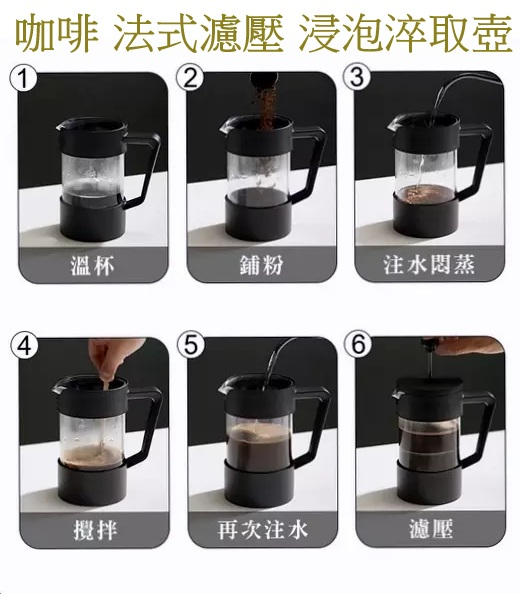 咖啡 法式濾壓 浸泡淬取壺

1
溫杯

2
鋪粉

3
注水悶蒸

4
攪拌

5
再次注水

6
濾壓