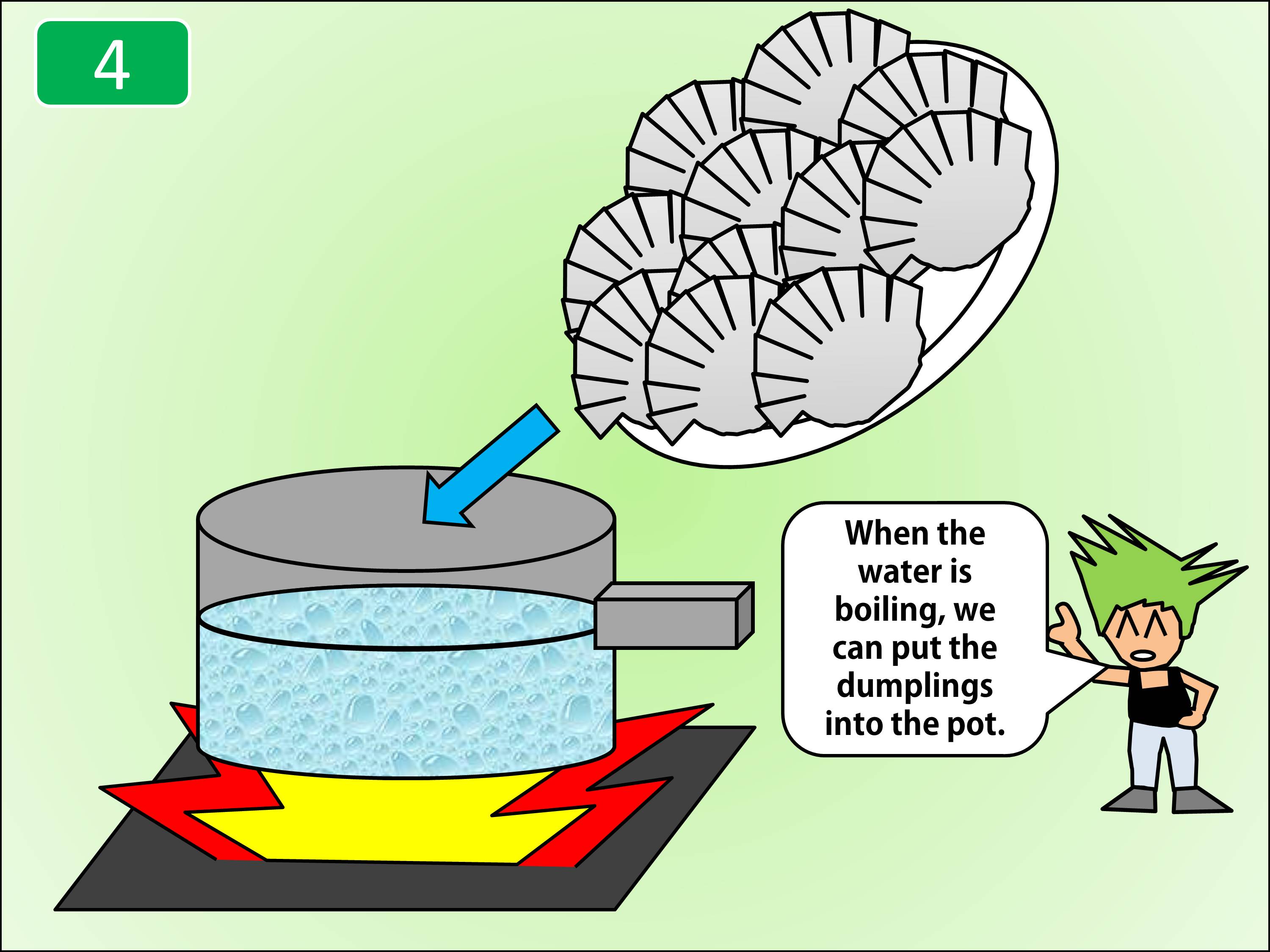 4

When the water is boiling, we can put the dumplings into the pot.