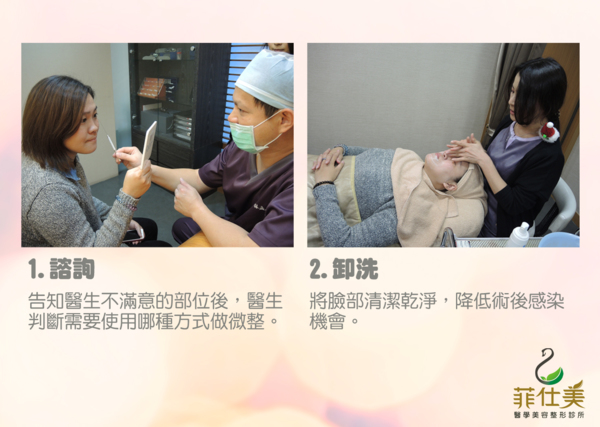 1. 諮詢

告知醫生不滿意的部位後，醫生判斷需要使用哪種方式做微整。

2. 卸洗

將臉部清潔乾淨，降低術後感染機會。

菲仕美
醫學美容整形診所