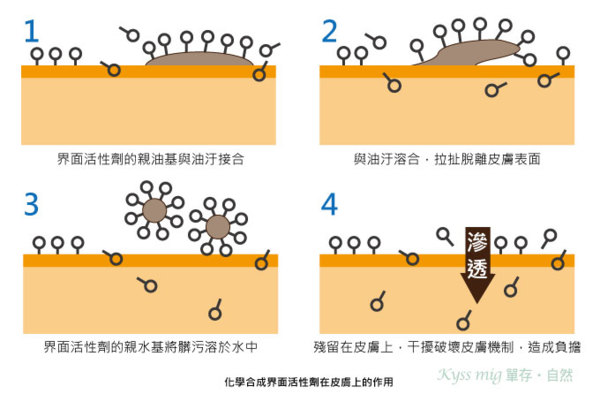 1

界面活性劑的親油基與油汙接合

2

與油汙溶合，拉扯脫離皮膚表面

3

界面活性劑的親水基將髒污溶於水中

4

滲透

殘留在皮膚上，干擾破壞皮膚機制，造成負擔

化學合成界面活性劑在皮膚上的作用

Kyss mig 單存・自然