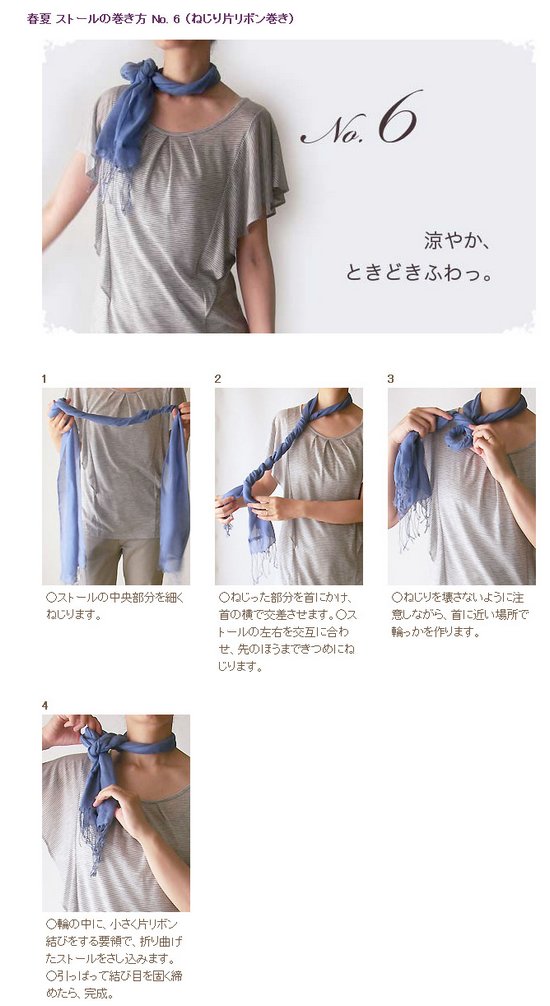 春夏 ストールの巻き方 No. 6（ねじり片リボン巻き）

No. 6

涼やか、
ときどきふわっ。

1

○ストールの中央部分を細くねじります。

2

○ねじった部分を首にかけ、首の横で交差させます。○ストールの左右を交互に合わせ、先のほうまできつめにねじります。

3

○ねじりを壊さないように注意しながら、首に近い場所で輪っかを作ります。

4

○輪の中に、小さく片リボン結びをする要領で、折り曲げたストールをさし込みます。○引っぱって結び目を固く締めたら、完成。