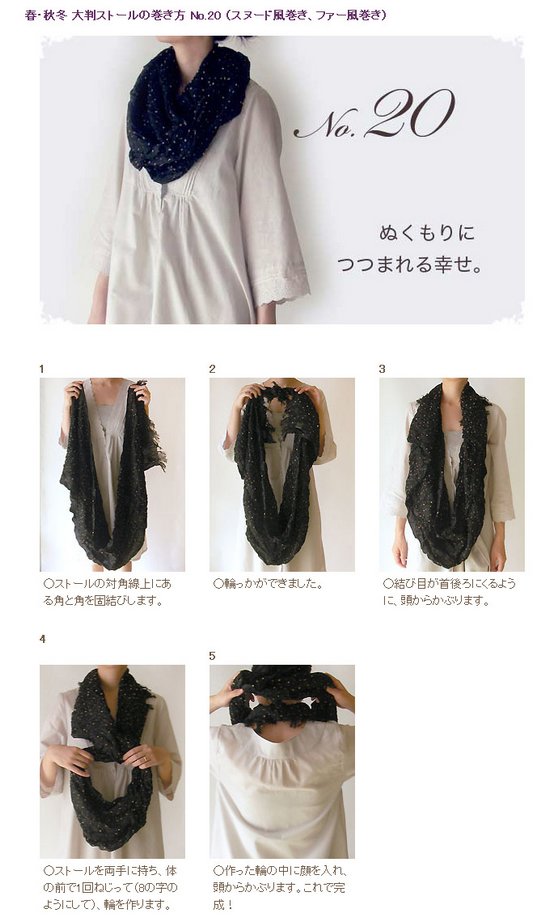 春・秋冬 大判ストールの巻き方 No.20（スヌード風巻き、ファー風巻き）

No.20

ぬくもりに
つつまれる幸せ。

1
○ストールの対角線上にある角と角を固結びします。

2
○輪っかができました。

3
○結び目が首後ろにくるように、頭からかぶります。

4
○ストールを両手に持ち、体の前で1回ねじって（8の字のようにして）、輪を作ります。

5
○作った輪の中に顔を入れ、頭からかぶります。これで完成！