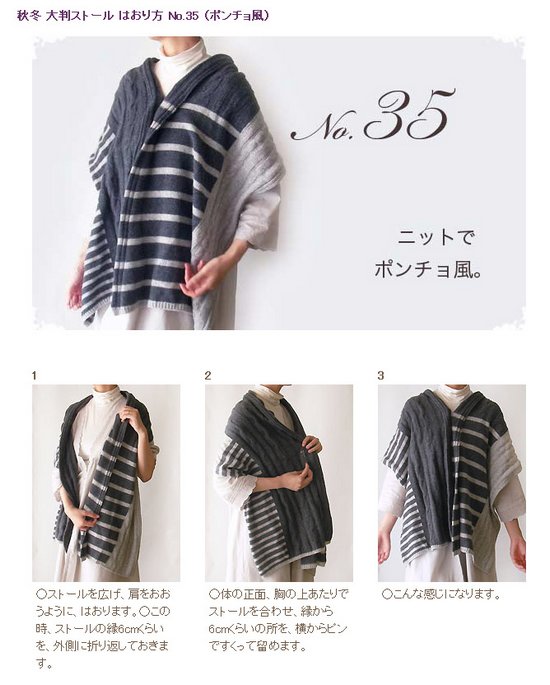 秋冬 大判ストール はおり方 No.35（ポンチョ風）

No. 35

ニットで
ポンチョ風。

1

○ストールを広げ、肩をおおうように、はおります。○この時、ストールの縁6cmくらいを、外側に折り返しておきます。

2

○体の正面、胸の上あたりでストールを合わせ、縁から6cmくらいの所を、横からピンですくって留めます。

3

○こんな感じになります。