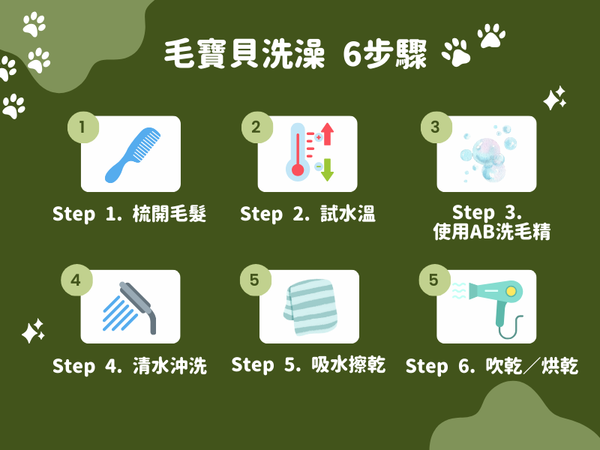 毛寶貝洗澡 6步驟

1

Step 1. 梳開毛髮

2

Step 2. 試水溫

3

Step 3. 使用AB洗毛精

4

Step 4. 清水沖洗

5

Step 5. 吸水擦乾

5

Step 6. 吹乾／烘乾