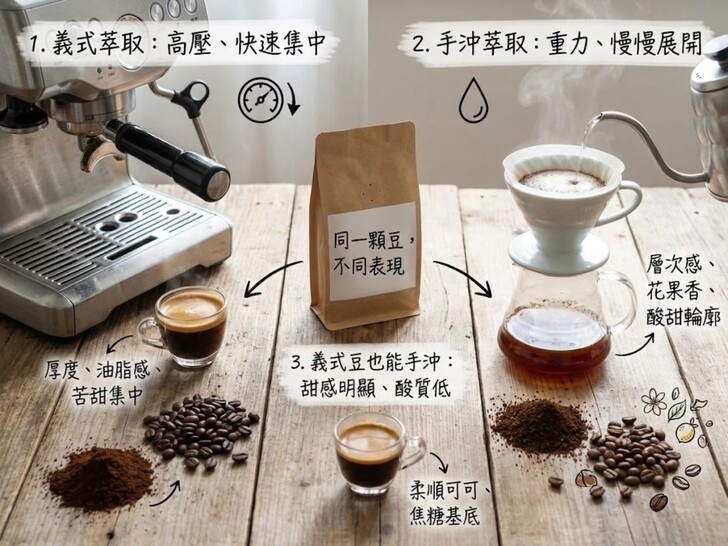 1. 義式萃取：高壓、快速集中

2. 手沖萃取：重力、慢慢展開

同一顆豆，不同表現

層次感、花果香、酸甜輪廓

厚度、油脂感、苦甜集中

3. 義式豆也能手沖：甜感明顯、酸質低

柔順可可、焦糖基底