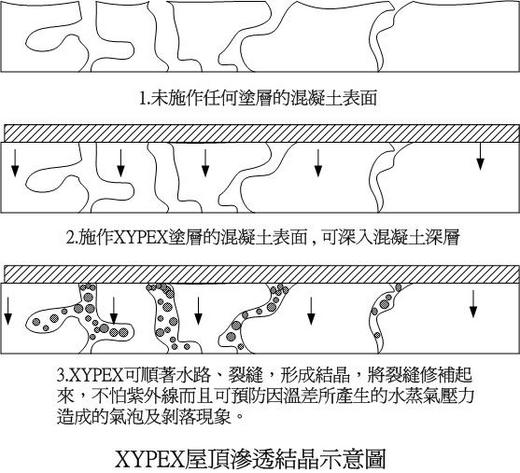 1.未施作任何塗層的混凝土表面

2.施作XYPEX塗層的混凝土表面，可深入混凝土深層

3.XYPEX可順著水路、裂縫，形成結晶，將裂縫修補起來，不怕紫外線而且可預防因溫差所產生的水蒸氣壓力造成的氣泡及剝落現象。

XYPEX屋頂滲透結晶示意圖