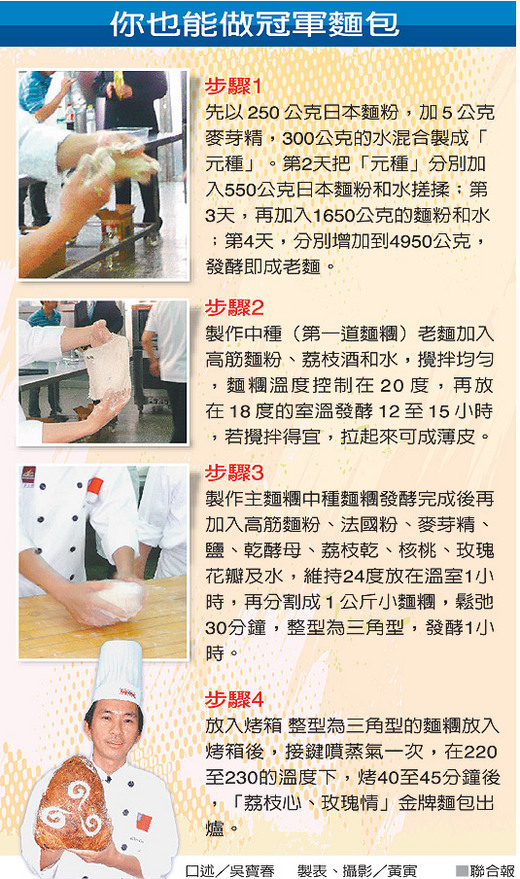 你也能做冠軍麵包

步驟1
先以 250 公克日本麵粉，加 5 公克麥芽精，300公克的水混合製成「元種」。第2天把「元種」分別加入550公克日本麵粉和水搓揉；第3天，再加入1650公克的麵粉和水；第4天，分別增加到4950公克，發酵即成老麵。

步驟2
製作中種（第一道麵糰）老麵加入高筋麵粉、荔枝酒和水，攪拌均勻，麵糰溫度控制在 20 度，再放在 18 度的室溫發酵 12 至 15 小時，若攪拌得宜，拉起來可成薄皮。

步驟3
製作主麵糰中種麵糰發酵完成後再加入高筋麵粉、法國粉、麥芽精、鹽、乾酵母、荔枝乾、核桃、玫瑰花瓣及水，維持24度放在溫室1小時，再分割成 1 公斤小麵糰，鬆弛30分鐘，整型為三角型，發酵1小時。

步驟4
放入烤箱 整型為三角型的麵糰放入烤箱後，接鍵噴蒸氣一次，在220至230的溫度下，烤40至45分鐘後，「荔枝心、玫瑰情」金牌麵包出爐。

口述／吳寶春　製表、攝影／黃寅　■聯合報