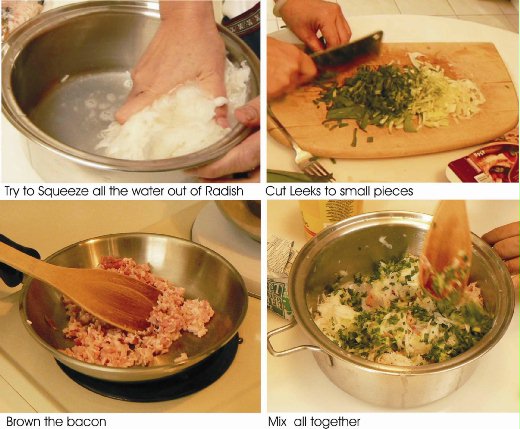 Try to Squeeze all the water out of Radish

Cut Leeks to small pieces

Brown the bacon

Mix all together